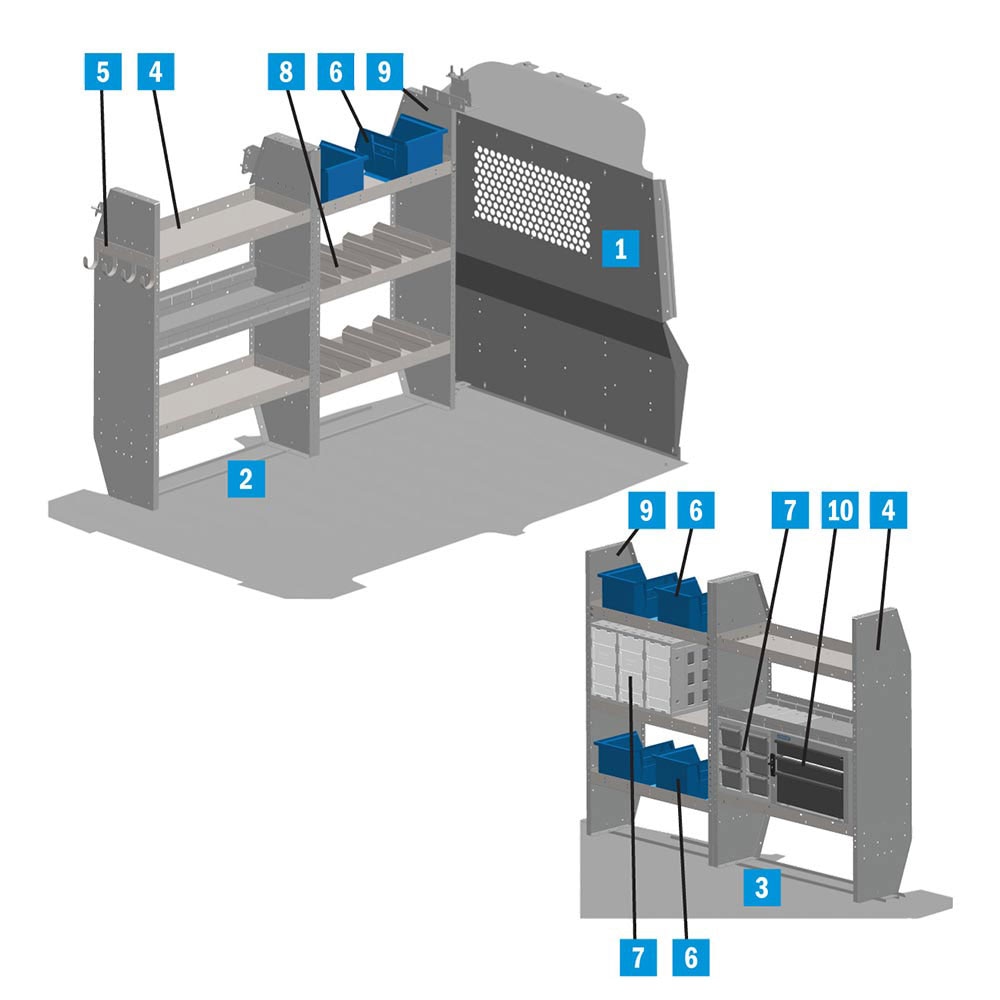 5 4 8 6 9

1

2

9 6 7 10 4

3

7 6