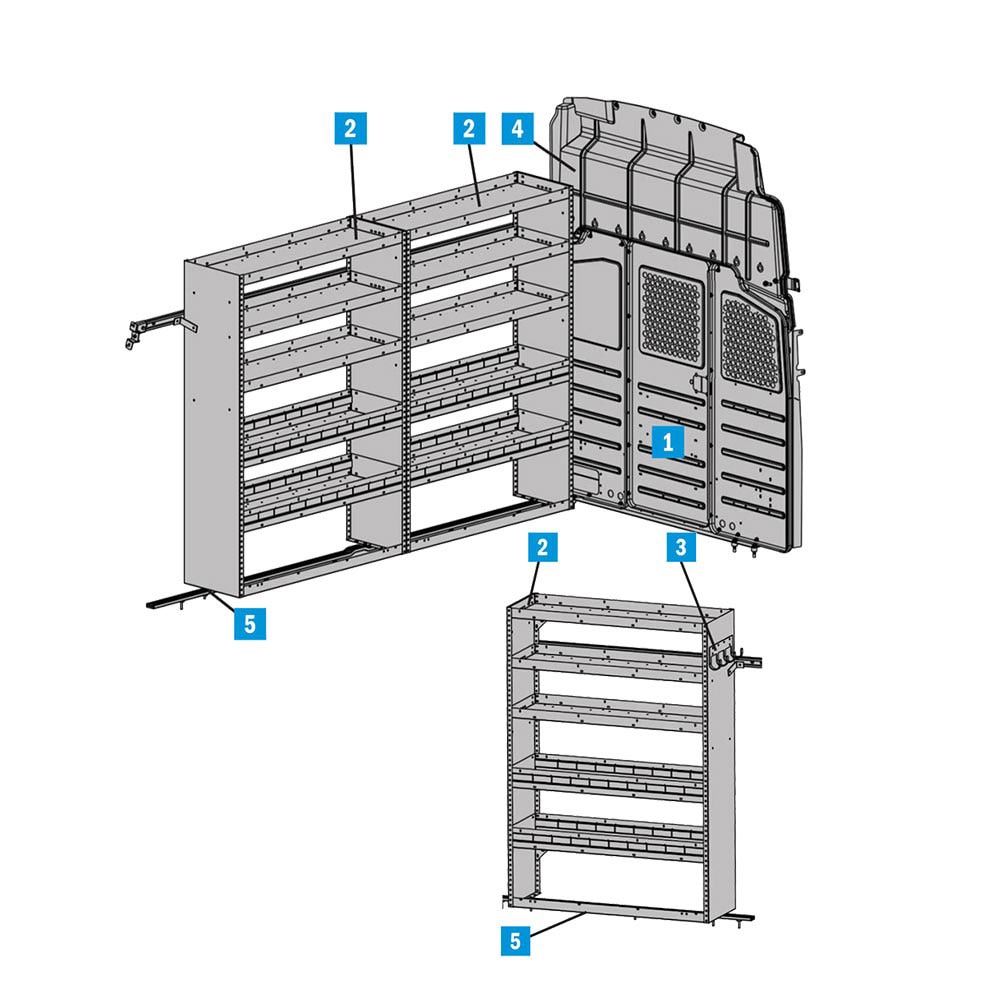 2
2
4
1
5
2
3
5