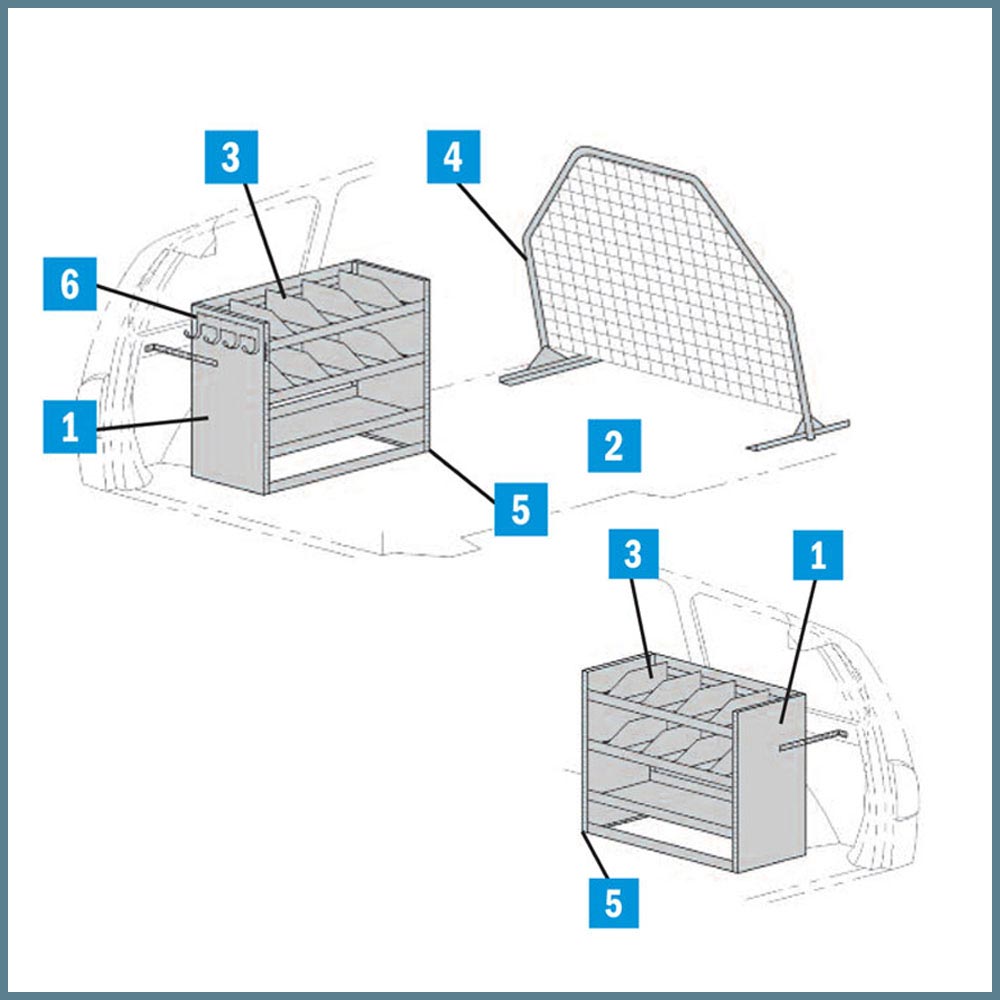 3
4
6
1
2
5
3
1
5