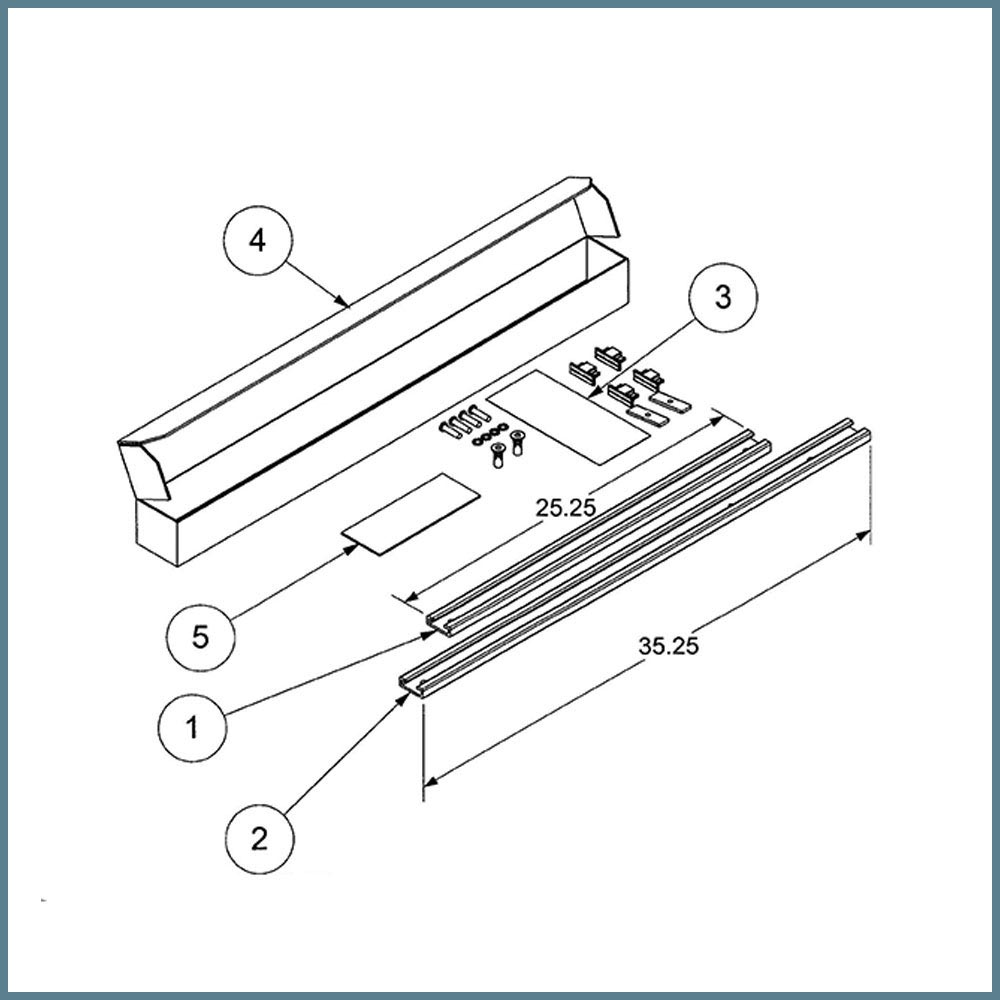 4

3

25.25

5

35.25

1

2