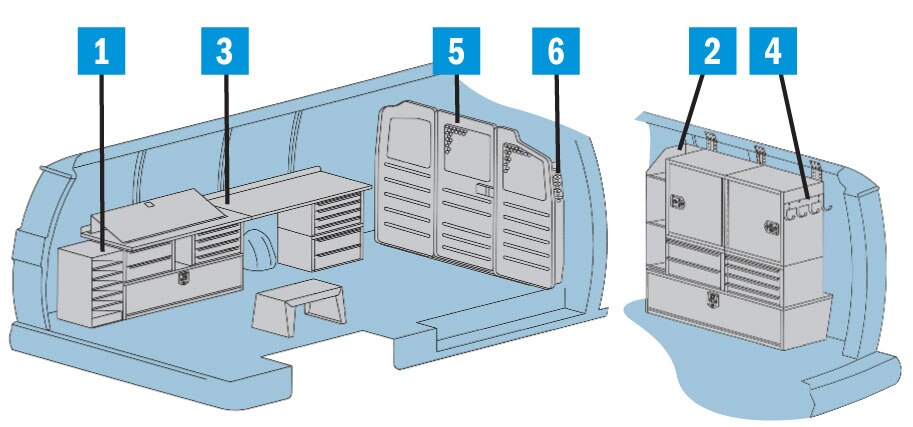 1
3
5
6
2
4