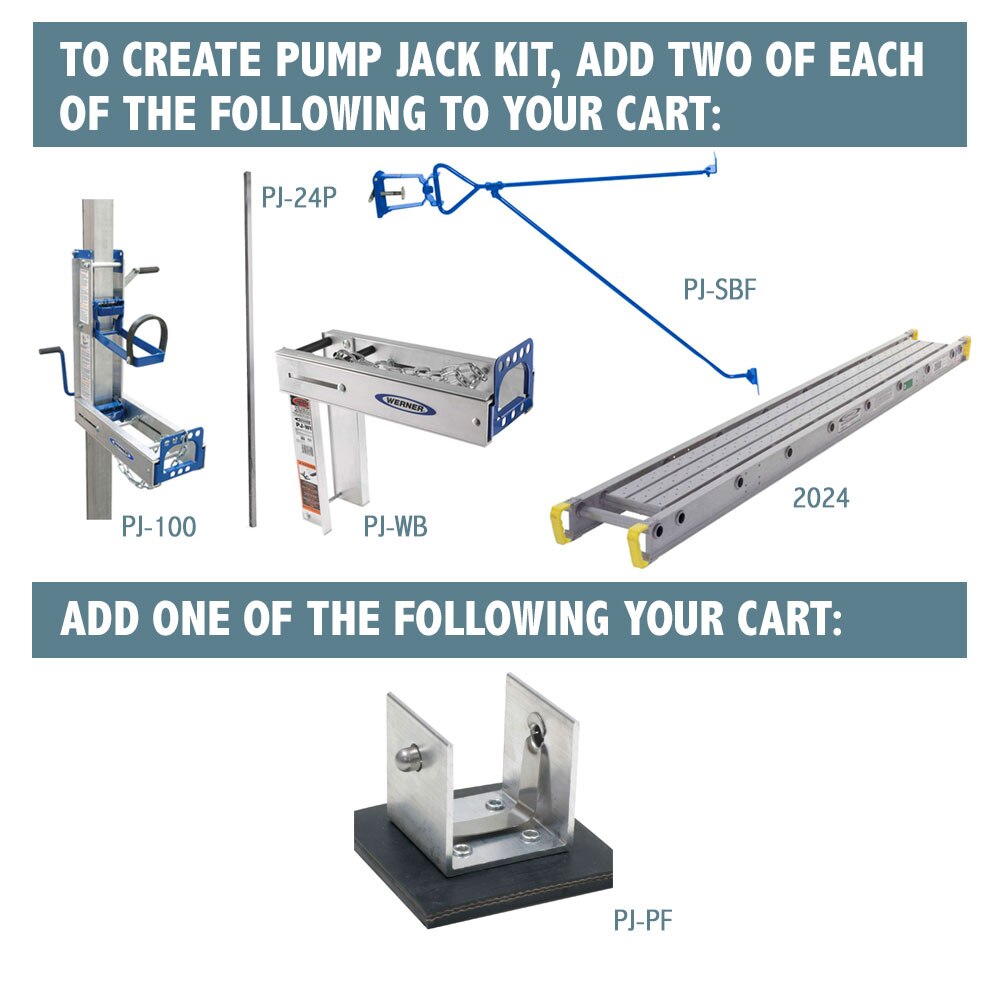 TO CREATE PUMP JACK KIT, ADD TWO OF EACH OF THE FOLLOWING TO YOUR CART:

PJ-24P

PJ-SBF

WERNER

PJ-100

PJ-WB

2024

ADD ONE OF THE FOLLOWING YOUR CART:

PJ-PF